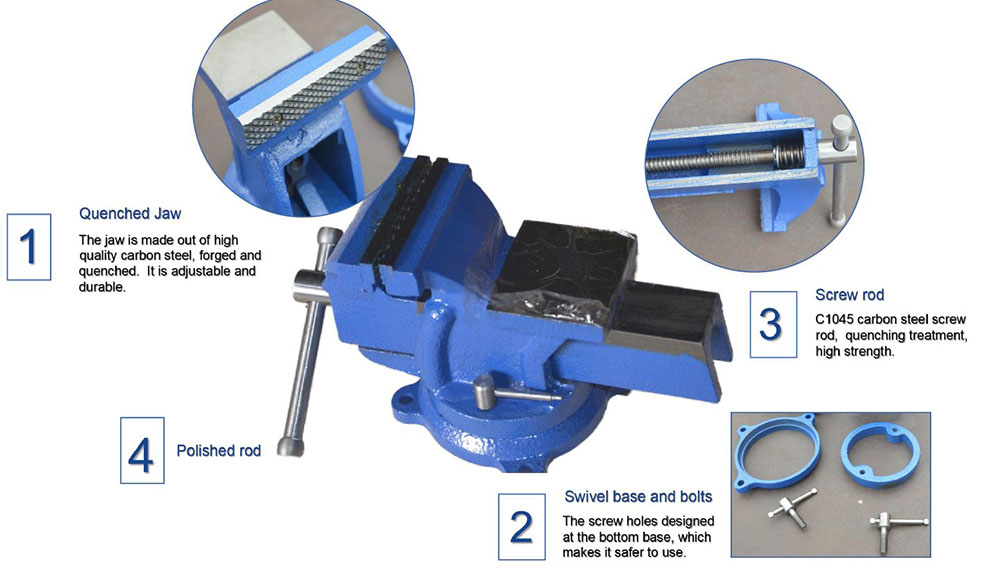 1

Quenched Jaw

The jaw is made out of high quality carbon steel, forged and quenched. It is adjustable and durable.

3

Screw rod

C1045 carbon steel screw rod, quenching treatment, high strength.

4

Polished rod

2

Swivel base and bolts

The screw holes designed at the bottom base, which makes it safer to use.